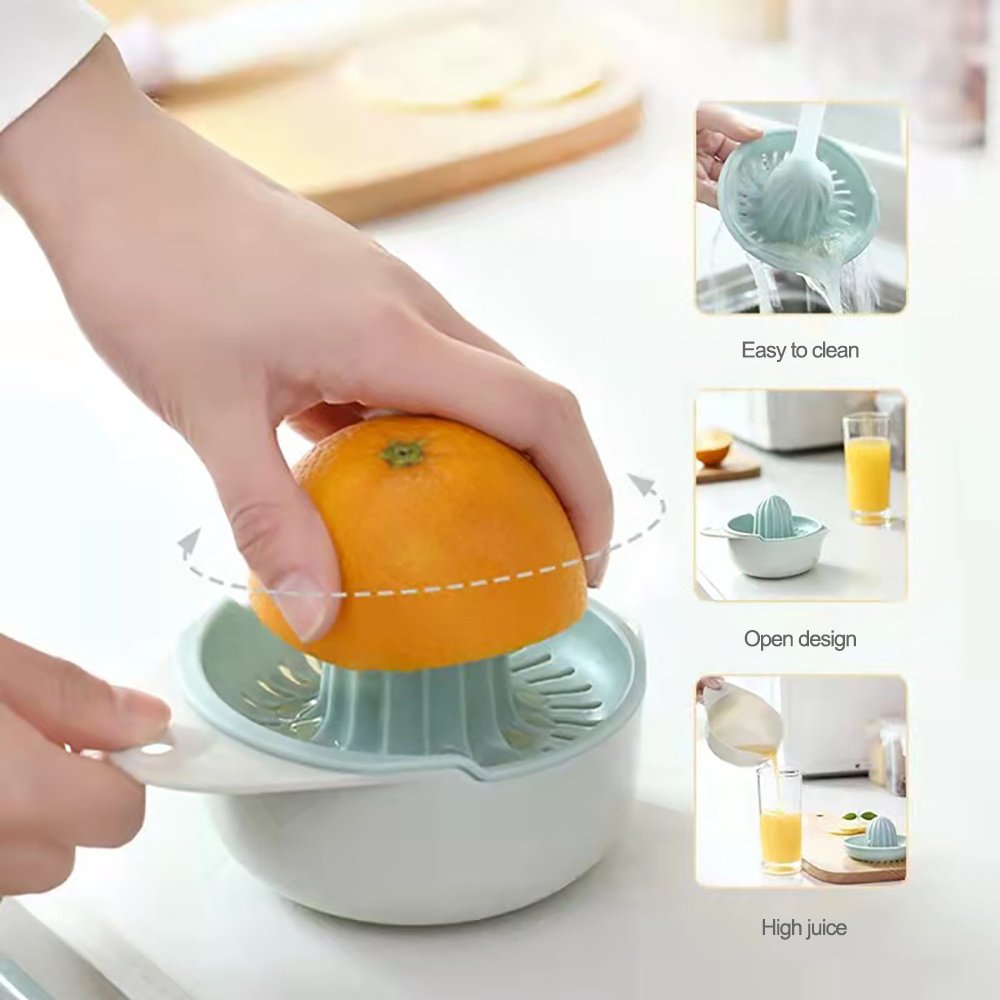 Easy to clean

Open design

High juice