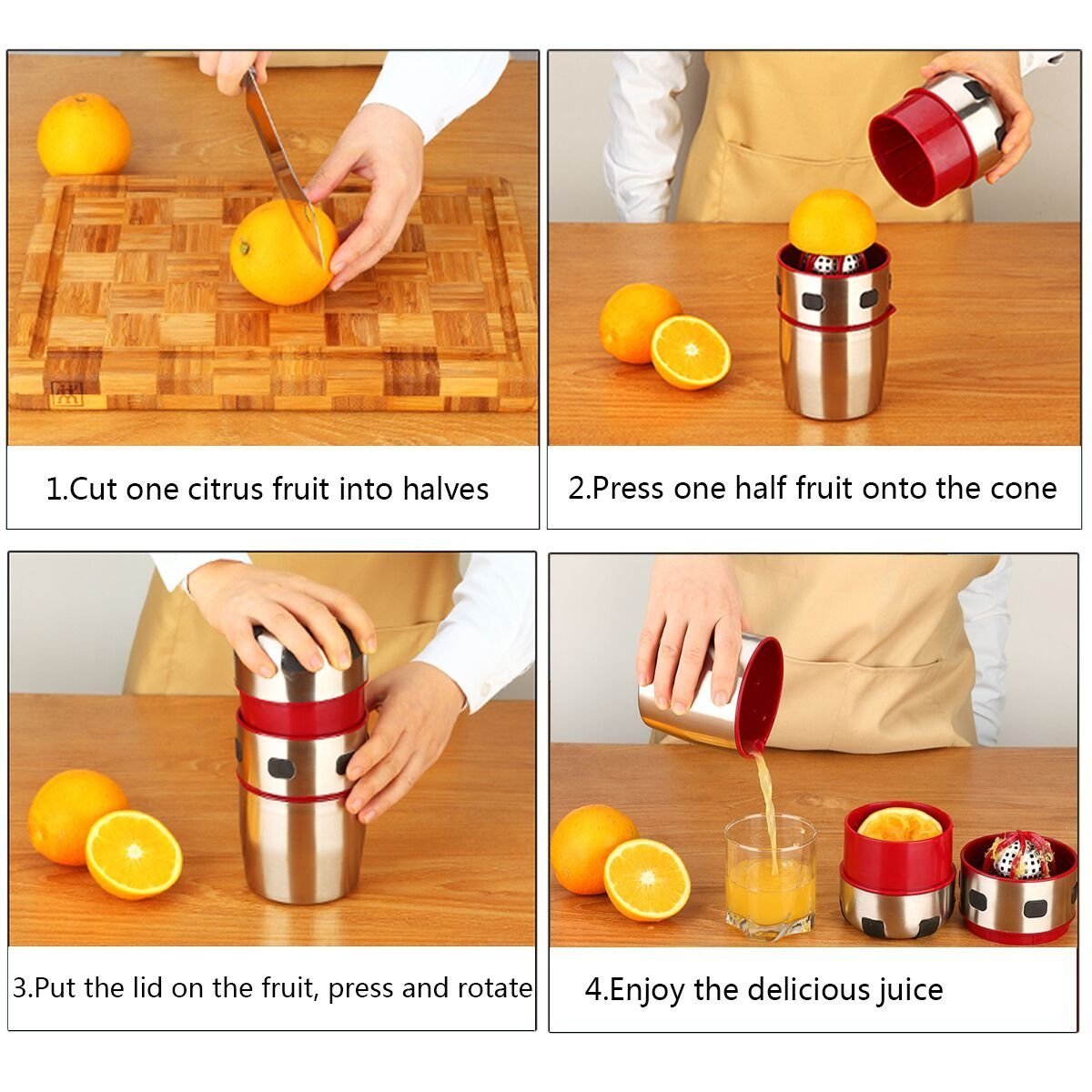 1.Cut one citrus fruit into halves

2.Press one half fruit onto the cone

3.Put the lid on the fruit, press and rotate

4.Enjoy the delicious juice